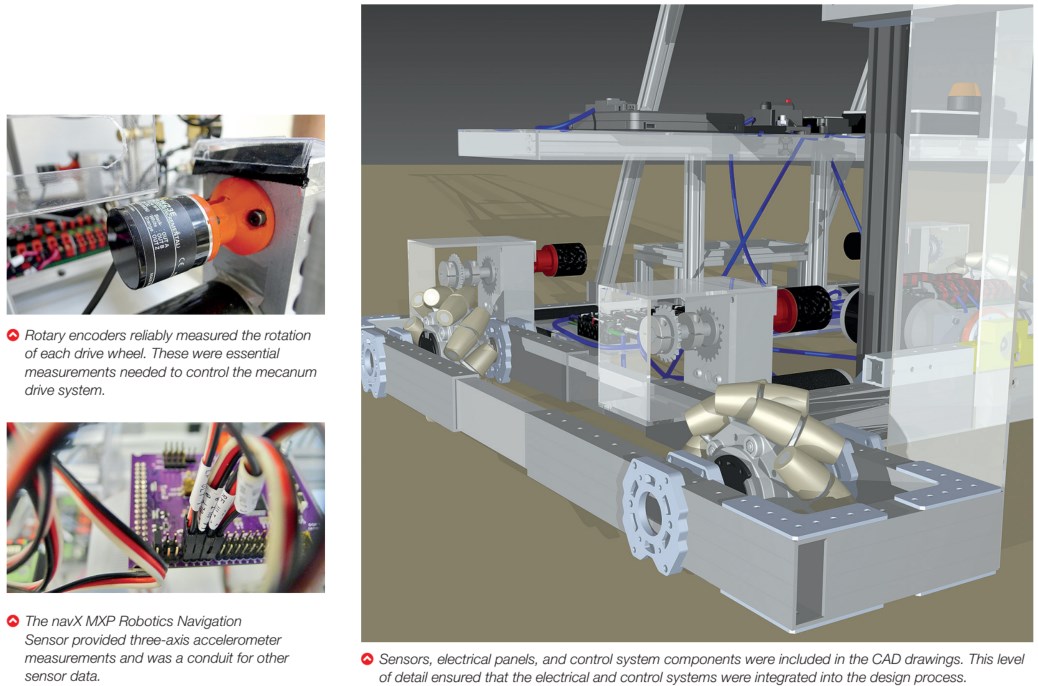 Rotary encoders reliably measured the rotation of each drive wheel. These were essential measurements needed to control the mecanum drive system.

The navX MXP Robotics Navigation Sensor provided three-axis accelerometer measurements and was a conduit for other sensor data.

Sensors, electrical panels, and control system components were included in the CAD drawings. This level of detail ensured that the electrical and control systems were integrated into the design process.